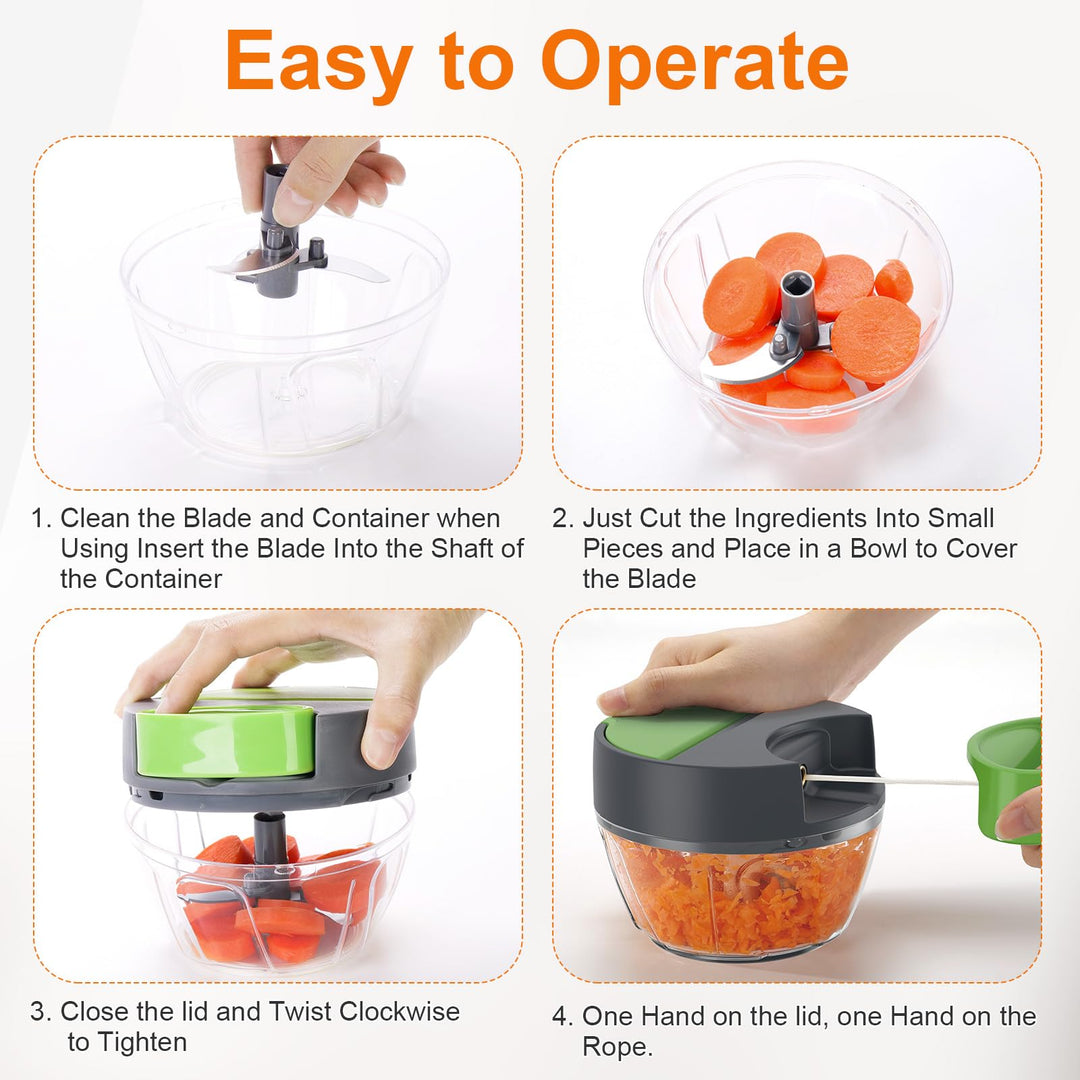 Easy to Operate

1. Clean the Blade and Container when Using Insert the Blade Into the Shaft of the Container

2. Just Cut the Ingredients Into Small Pieces and Place in a Bowl to Cover the Blade

3. Close the lid and Twist Clockwise to Tighten

4. One Hand on the lid, one Hand on the Rope.